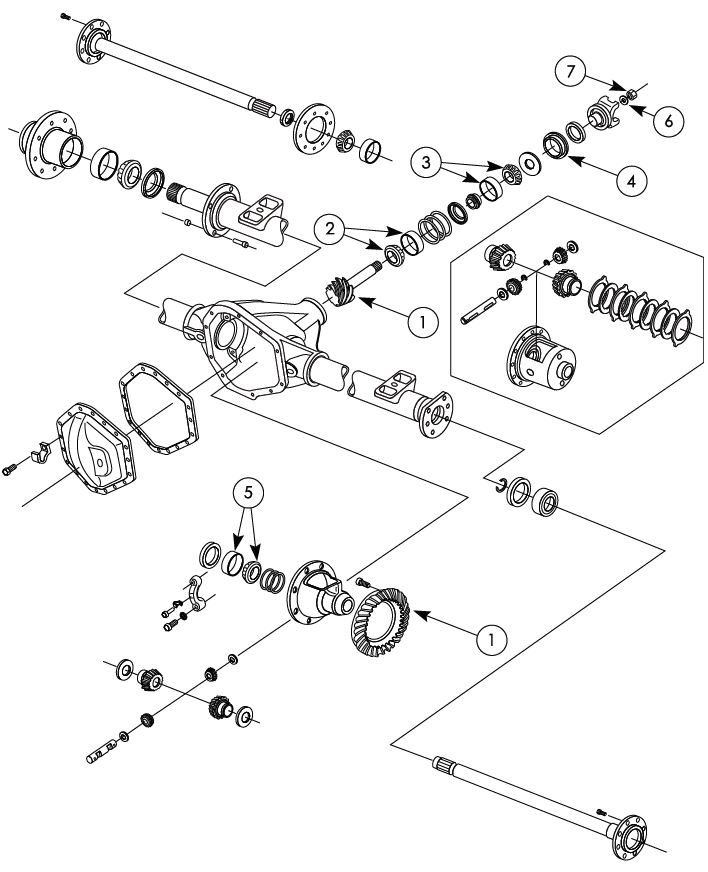 7
6
3
4
2
1
5
1